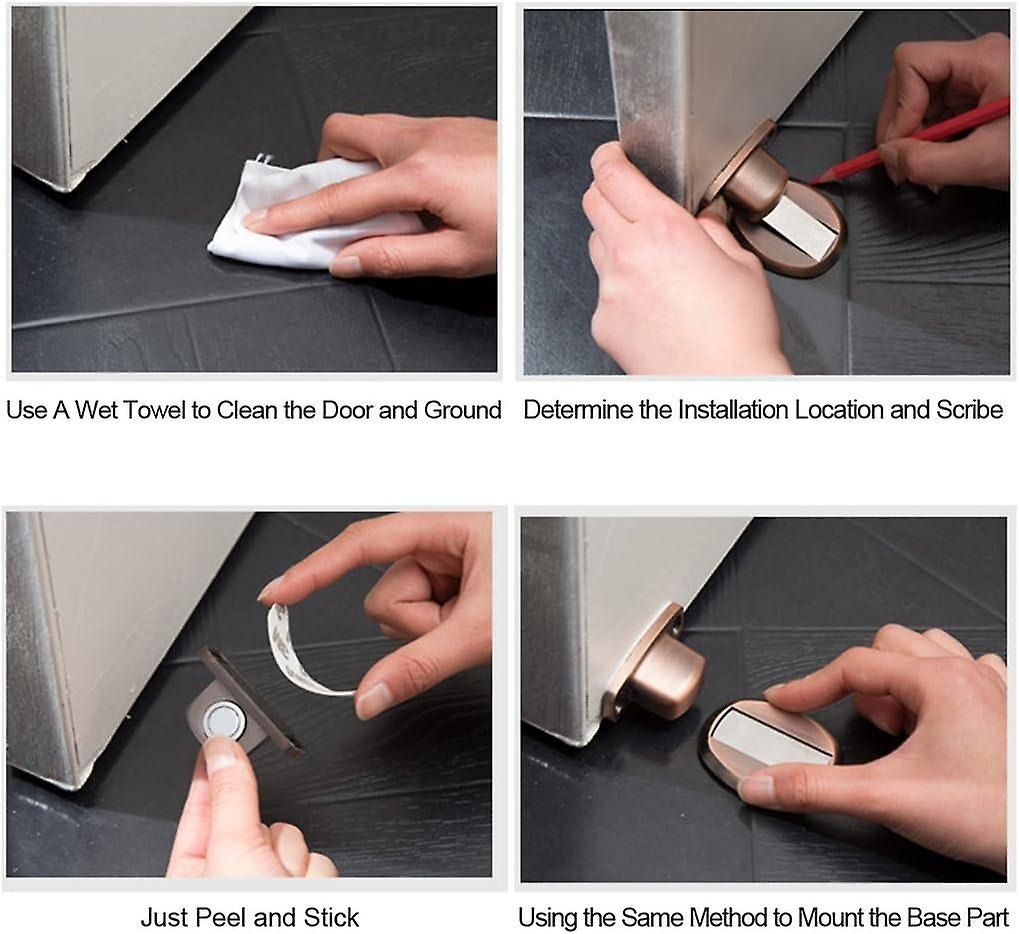 Use A Wet Towel to Clean the Door and Ground

Determine the Installation Location and Scribe

Just Peel and Stick

Using the Same Method to Mount the Base Part