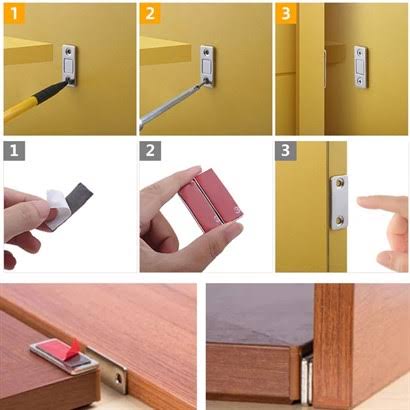 1
2
3
1
2
3