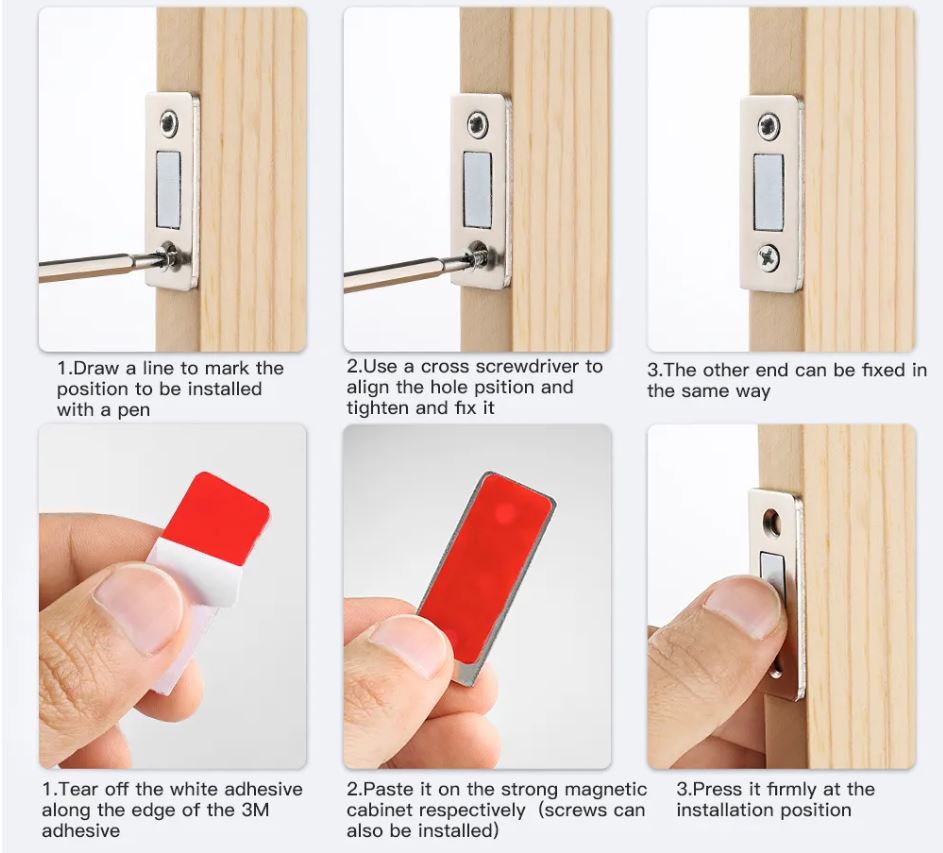 1.Draw a line to mark the position to be installed with a pen

2.Use a cross screwdriver to align the hole psition and tighten and fix it

3.The other end can be fixed in the same way

1.Tear off the white adhesive along the edge of the 3M adhesive

2.Paste it on the strong magnetic cabinet respectively (screws can also be installed)

3.Press it firmly at the installation position