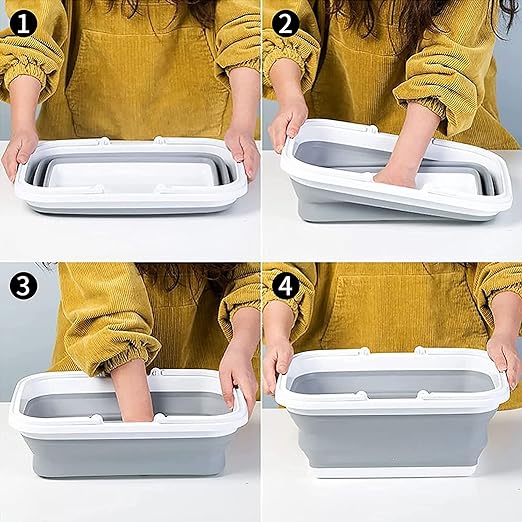 1
2
3
4