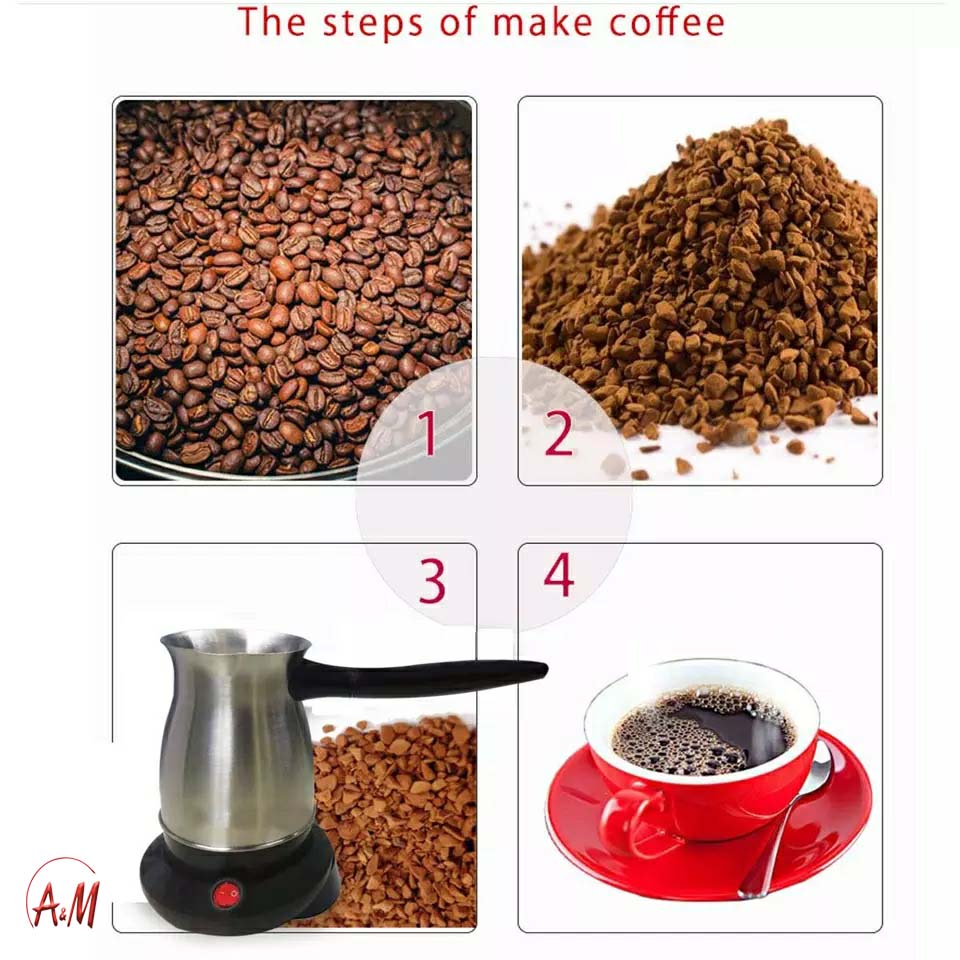 The steps of make coffee

1

2

3

4

A&M