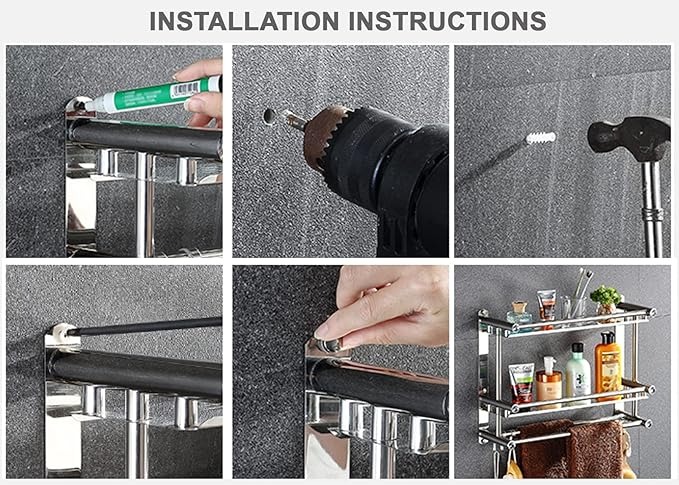 INSTALLATION INSTRUCTIONS