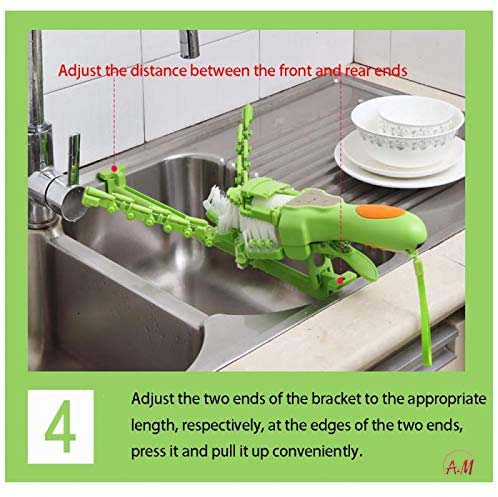 Adjust the distance between the front and rear ends

4

Adjust the two ends of the bracket to the appropriate length, respectively, at the edges of the two ends, press it and pull it up conveniently.

A.M