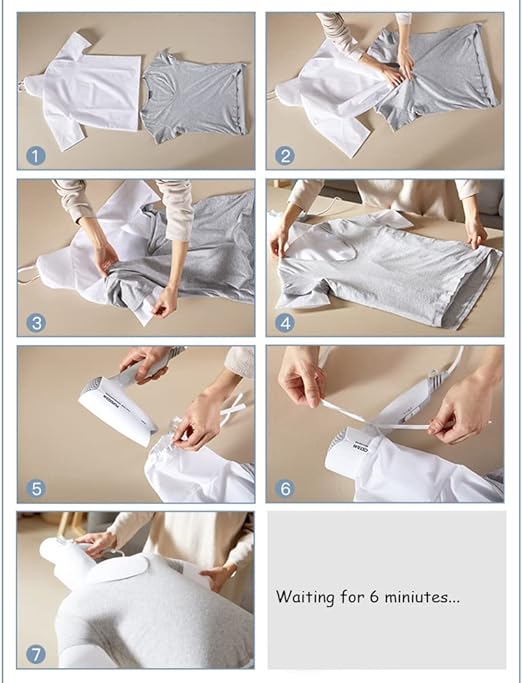 1
2
3
4
5
6
7
Waiting for 6 miniutes...