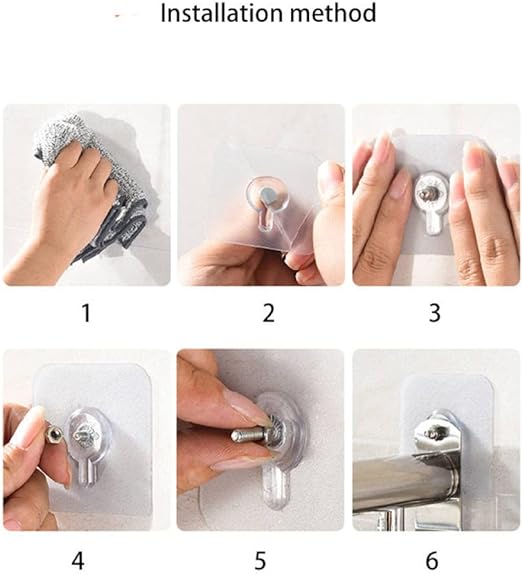 Installation method

1

2

3

4

5

6