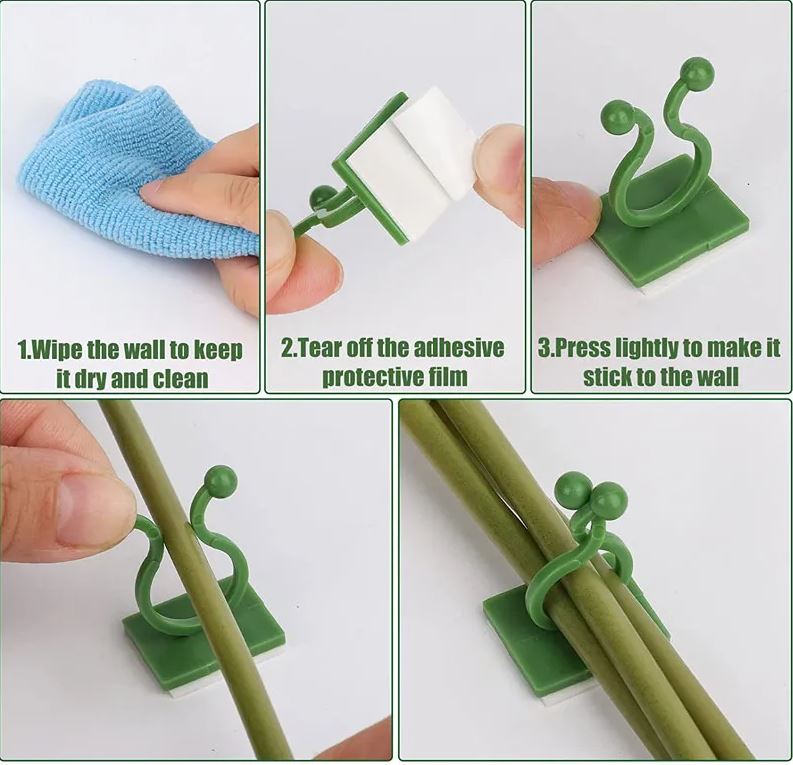 1.Wipe the wall to keep it dry and clean

2.Tear off the adhesive protective film

3.Press lightly to make it stick to the wall