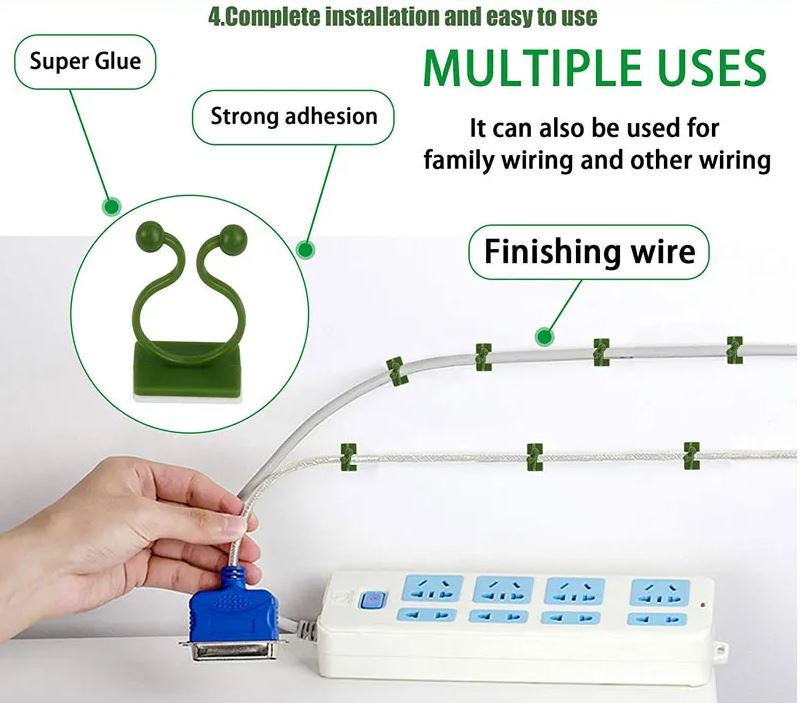 4.Complete installation and easy to use

Super Glue

Strong adhesion

MULTIPLE USES

It can also be used for family wiring and other wiring

Finishing wire