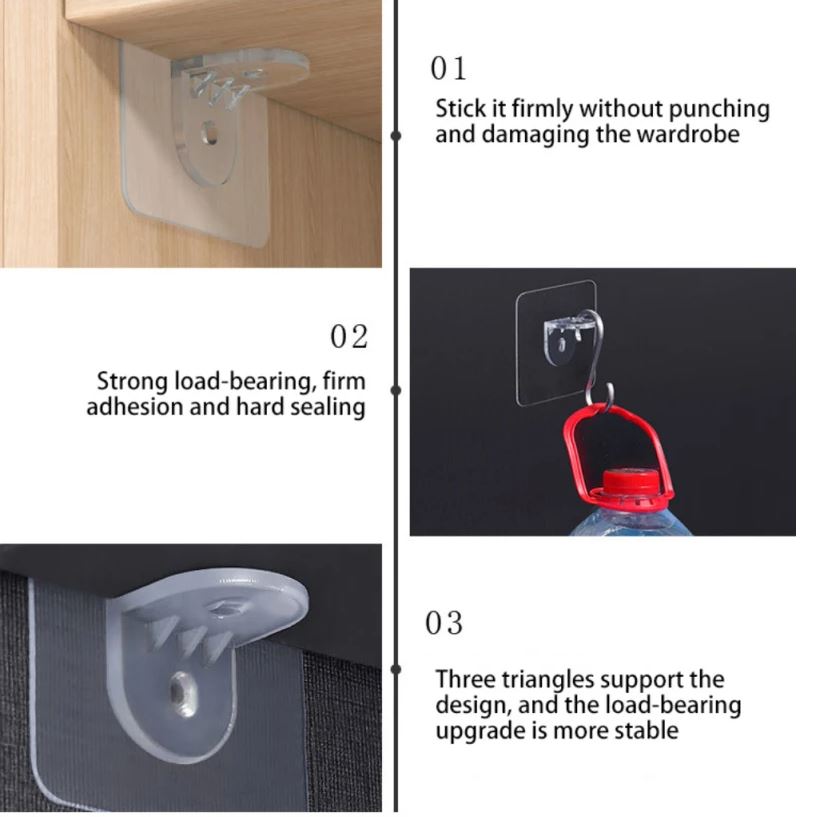 01

Stick it firmly without punching and damaging the wardrobe

02

Strong load-bearing, firm adhesion and hard sealing

03

Three triangles support the design, and the load-bearing upgrade is more stable