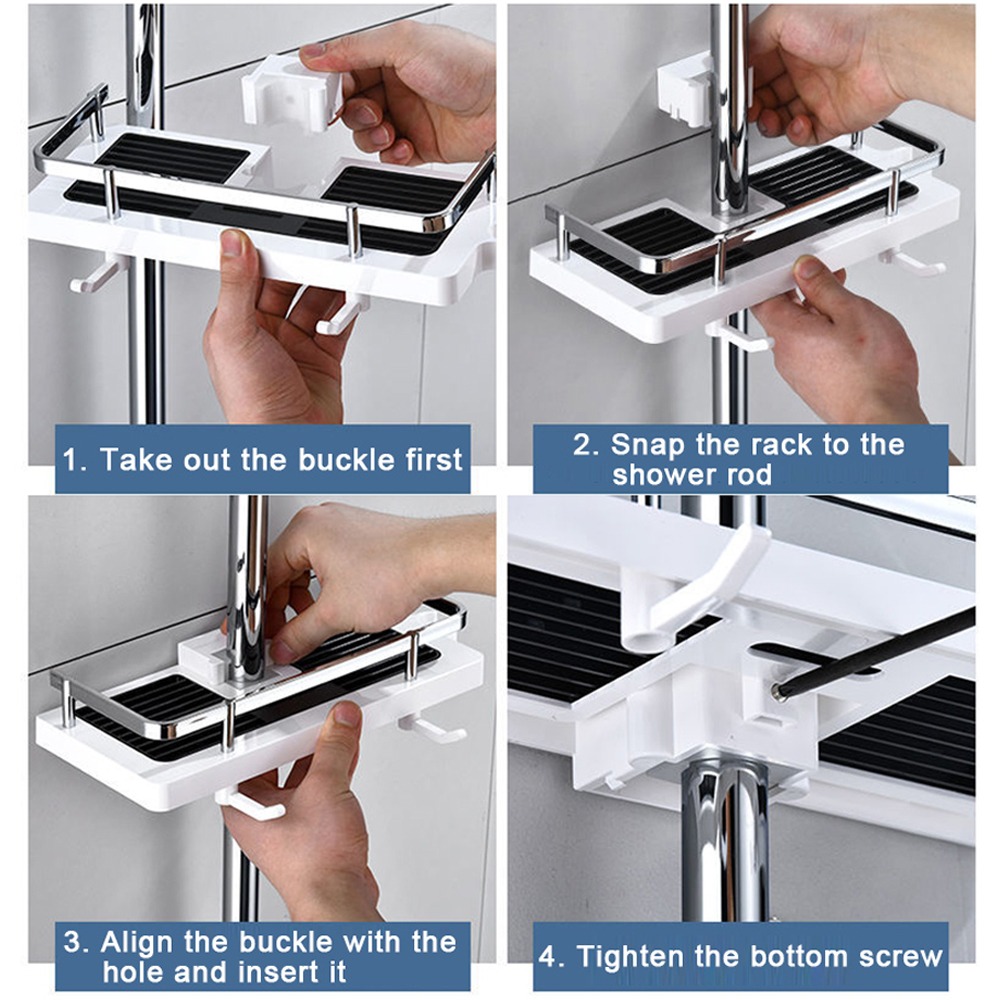 1. Take out the buckle first

2. Snap the rack to the shower rod

3. Align the buckle with the hole and insert it

4. Tighten the bottom screw