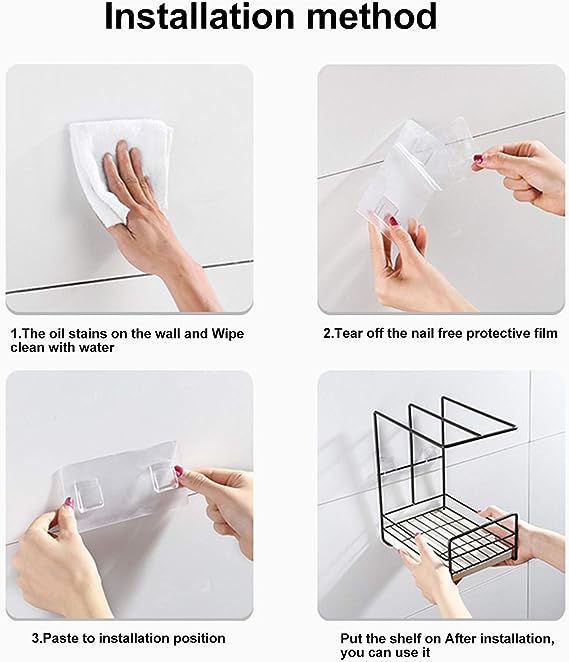 Installation method

1.The oil stains on the wall and Wipe clean with water

2.Tear off the nail free protective film

3.Paste to installation position

Put the shelf on After installation, you can use it