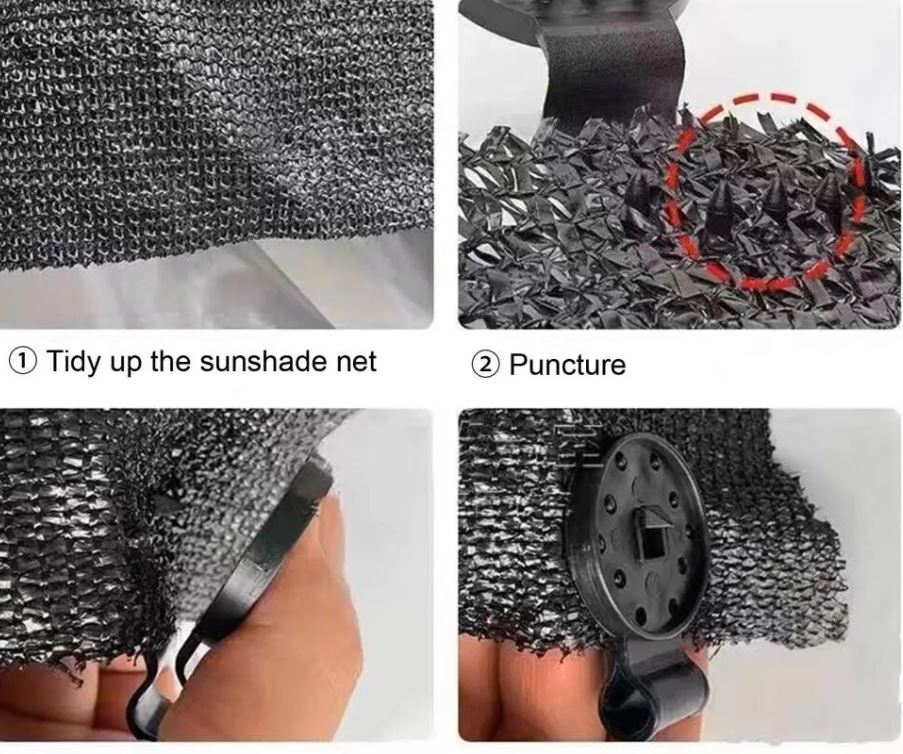 ① Tidy up the sunshade net

② Puncture