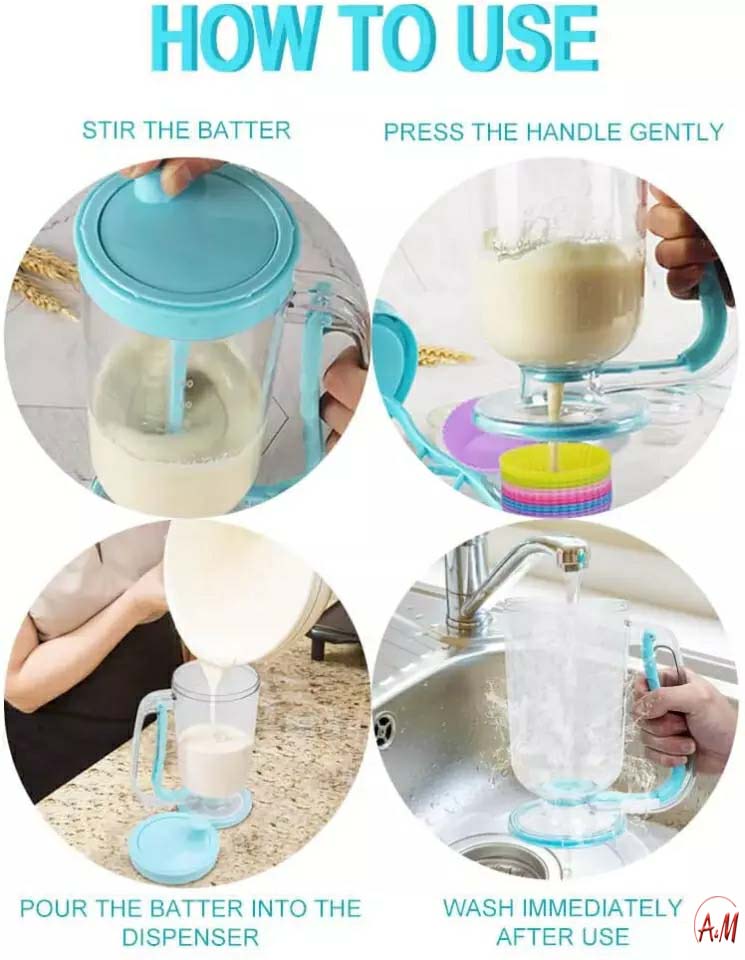 HOW TO USE

STIR THE BATTER

PRESS THE HANDLE GENTLY

POUR THE BATTER INTO THE DISPENSER

WASH IMMEDIATELY AFTER USE

A&M