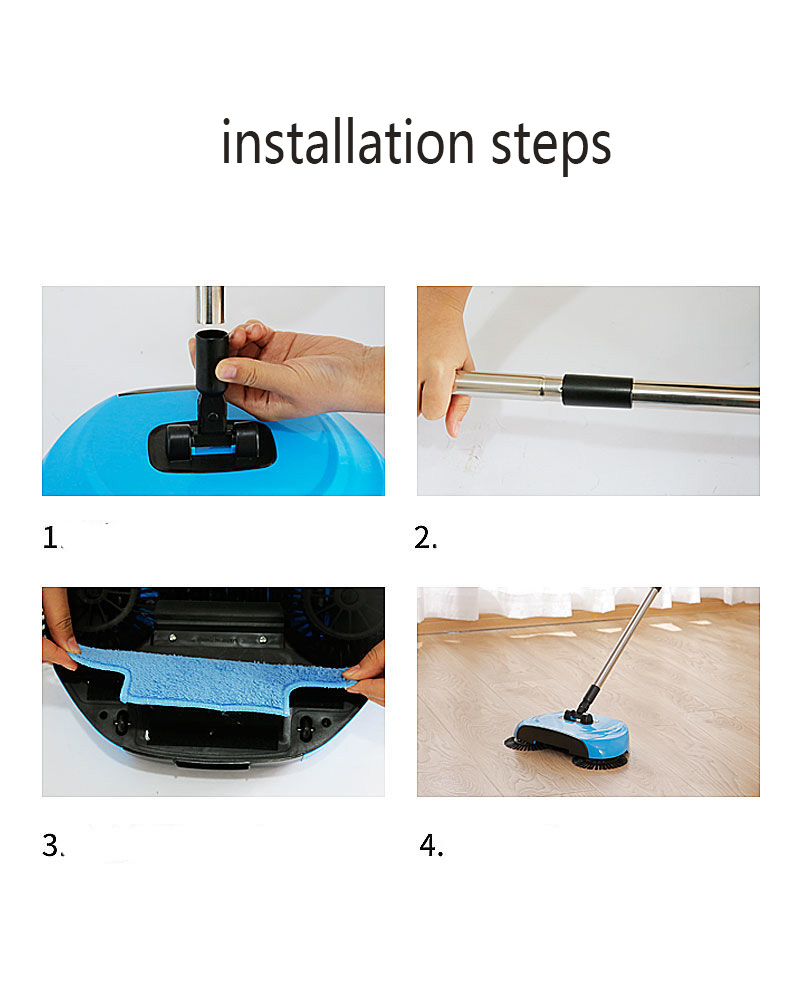 installation steps

1.

2.

3.

4.