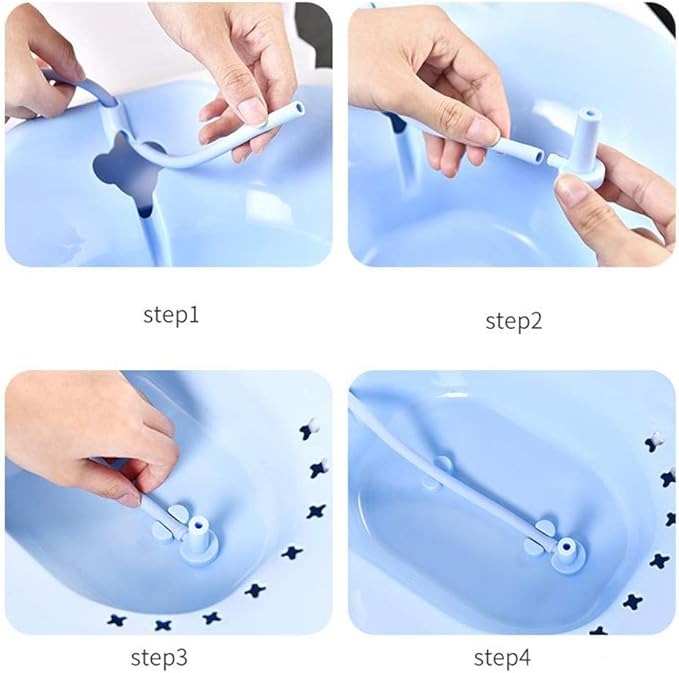 step1

step2

step3

step4