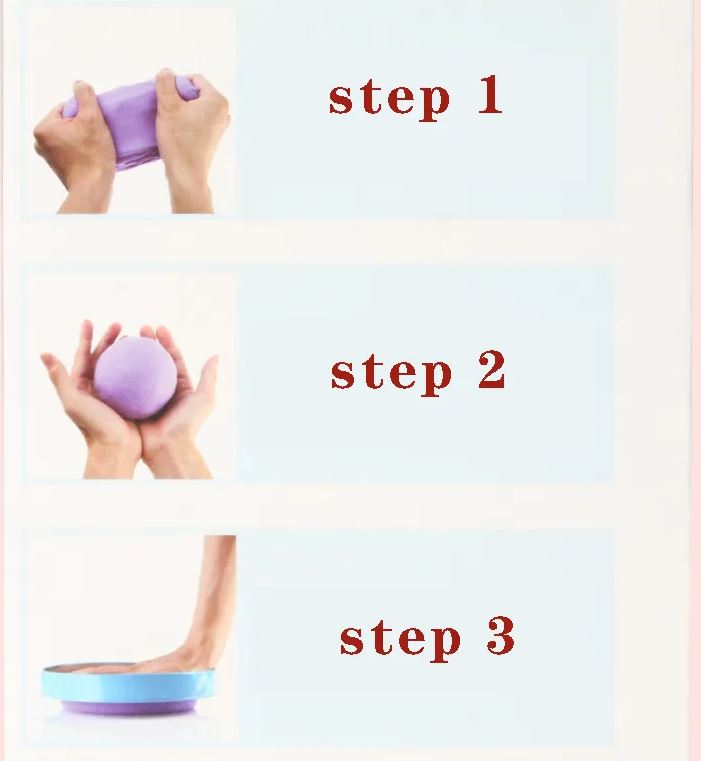 step 1

step 2

step 3