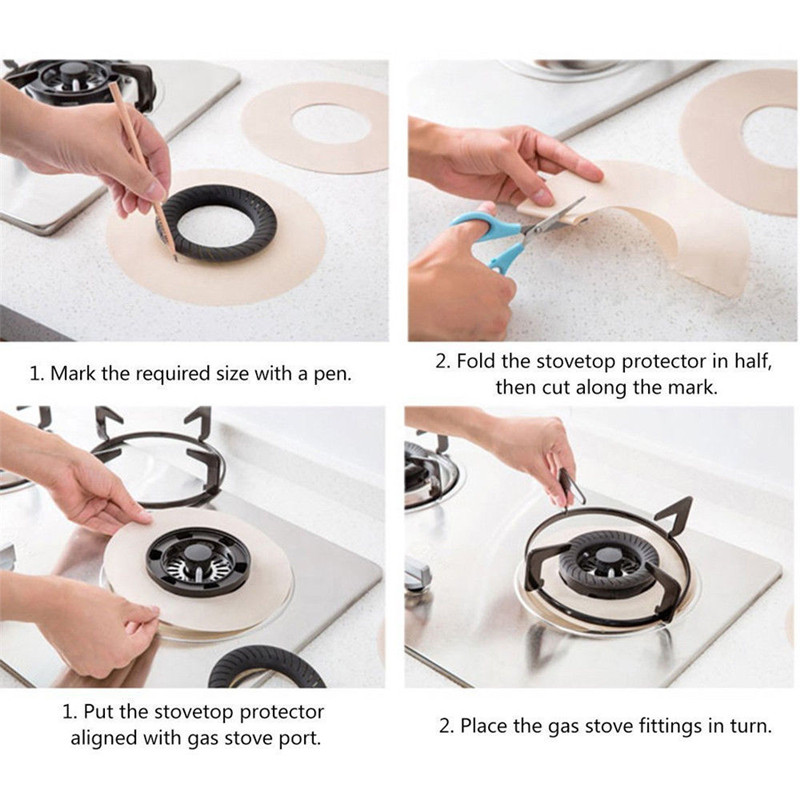 1. Mark the required size with a pen.

2. Fold the stovetop protector in half, then cut along the mark.

1. Put the stovetop protector aligned with gas stove port.

2. Place the gas stove fittings in turn.