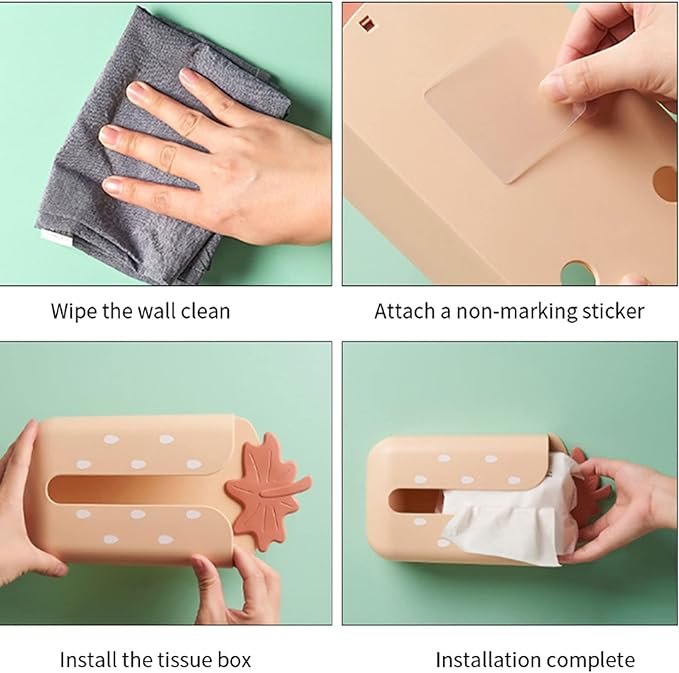 Wipe the wall clean

Attach a non-marking sticker

Install the tissue box

Installation complete