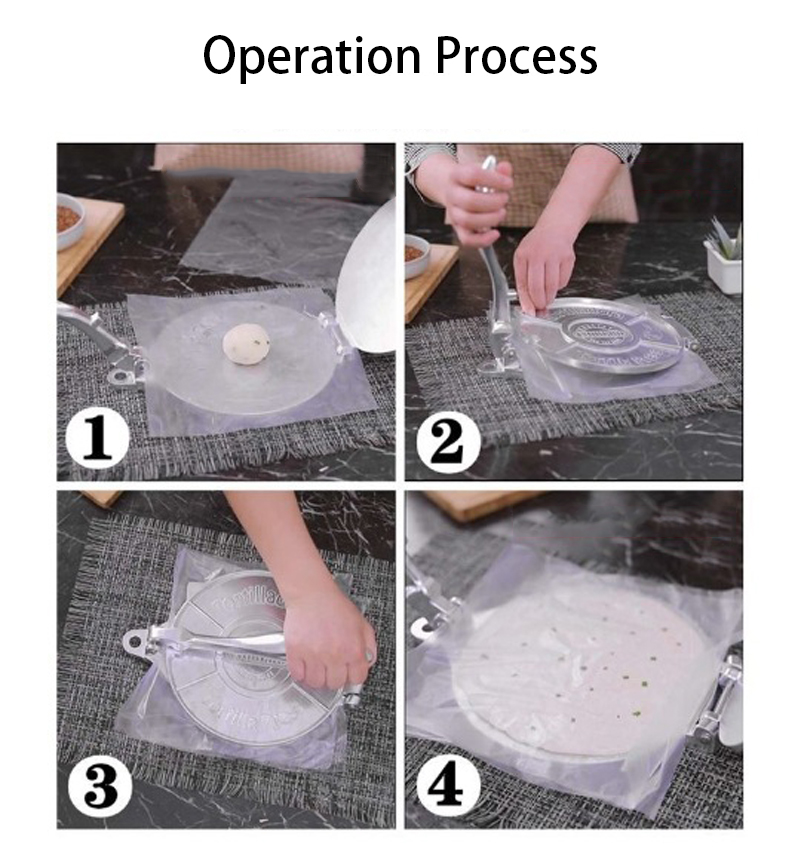 Operation Process

1

2

3

4