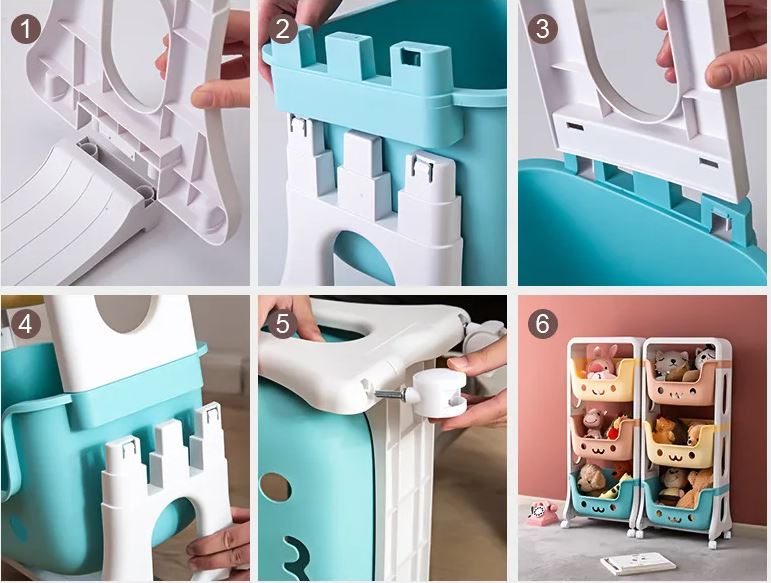 1
2
3
4
5
6