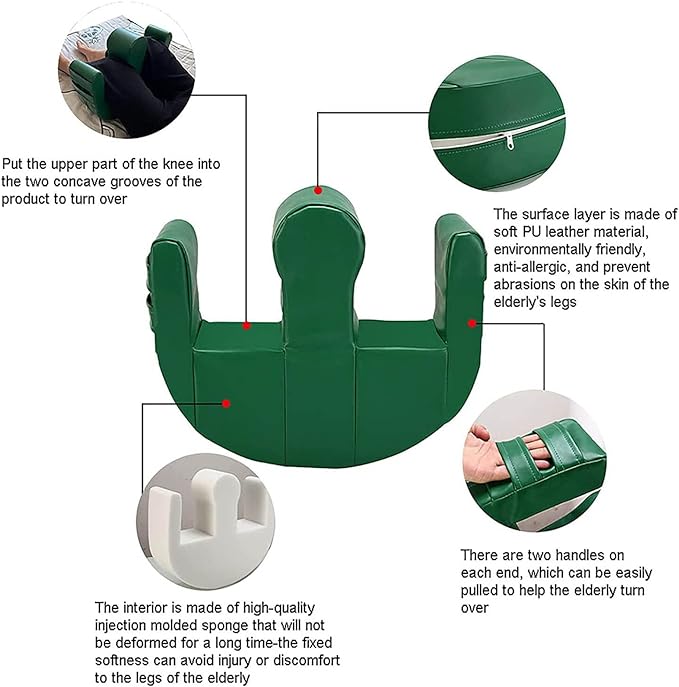 Put the upper part of the knee into the two concave grooves of the product to turn over

The surface layer is made of soft PU leather material, environmentally friendly, anti-allergic, and prevent abrasions on the skin of the elderly's legs

There are two handles on each end, which can be easily pulled to help the elderly turn over

The interior is made of high-quality injection molded sponge that will not be deformed for a long time-the fixed softness can avoid injury or discomfort to the legs of the elderly