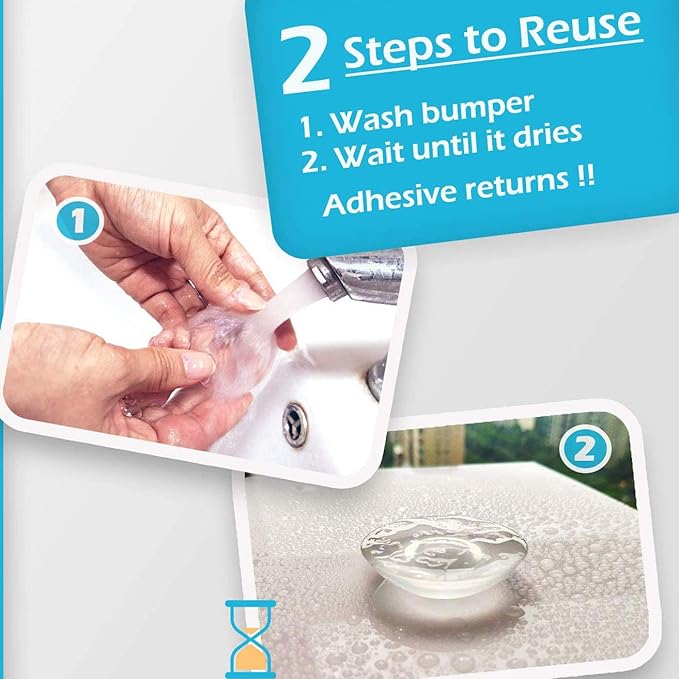 2 Steps to Reuse

1. Wash bumper
2. Wait until it dries

Adhesive returns !!

1

2