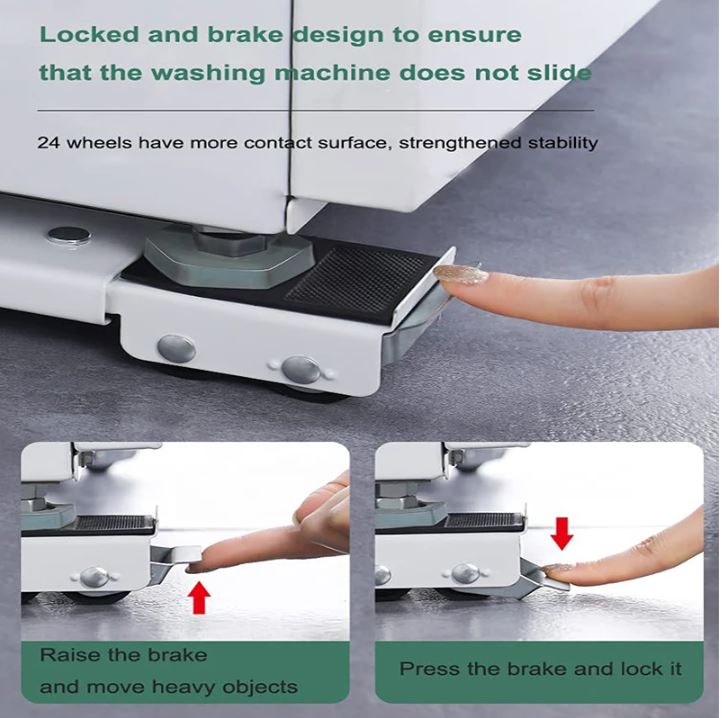 Locked and brake design to ensure that the washing machine does not slide

24 wheels have more contact surface, strengthened stability

Raise the brake and move heavy objects

Press the brake and lock it