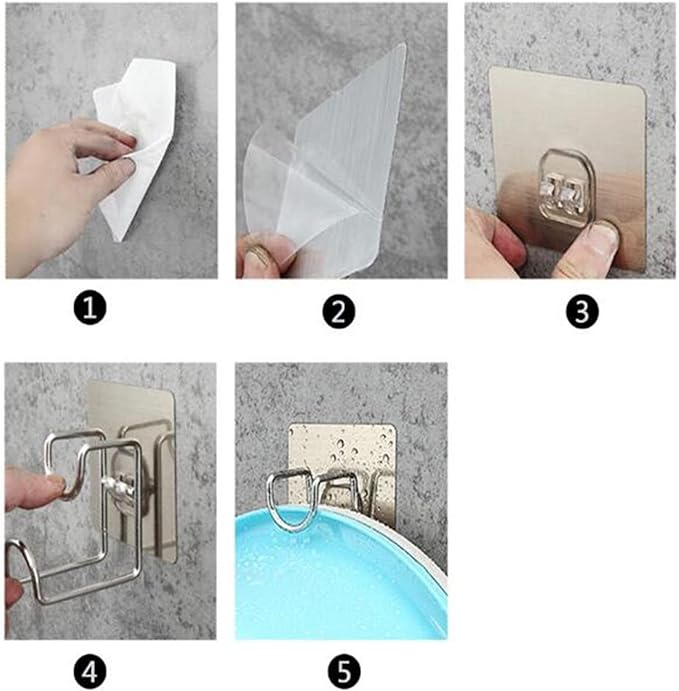 1

2

3

4

5