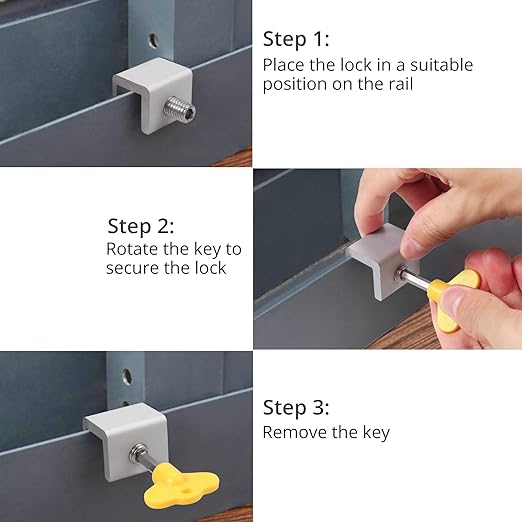 Step 1:
Place the lock in a suitable position on the rail

Step 2:
Rotate the key to secure the lock

Step 3:
Remove the key