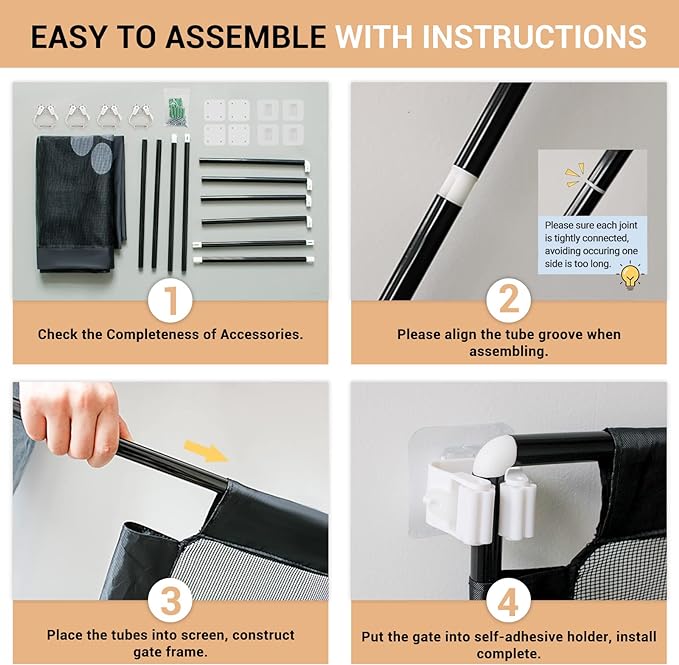 EASY TO ASSEMBLE WITH INSTRUCTIONS

1

Check the Completeness of Accessories.

Please sure each joint is tightly connected, avoiding occuring one side is too long.

2

Please align the tube groove when assembling.

3

Place the tubes into screen, construct gate frame.

4

Put the gate into self-adhesive holder, install complete.