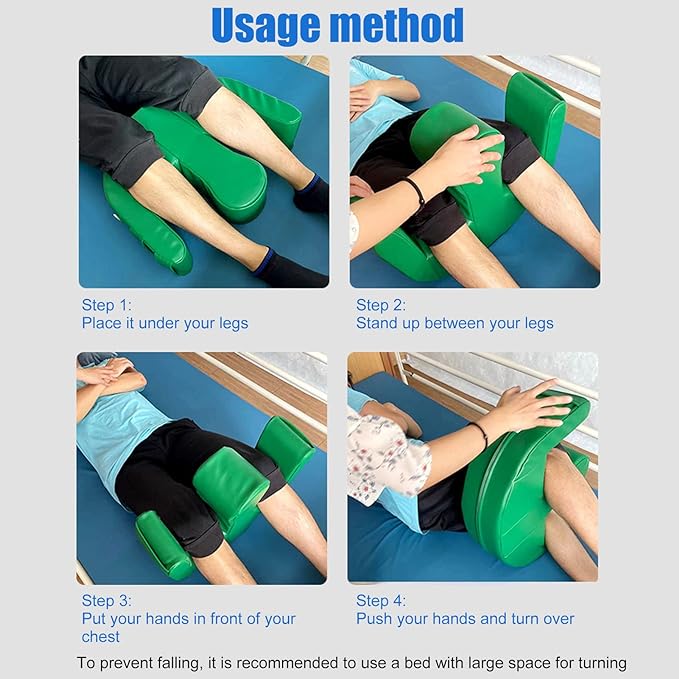 Usage method

Step 1:
Place it under your legs

Step 2:
Stand up between your legs

Step 3:
Put your hands in front of your chest

Step 4:
Push your hands and turn over

To prevent falling, it is recommended to use a bed with large space for turning